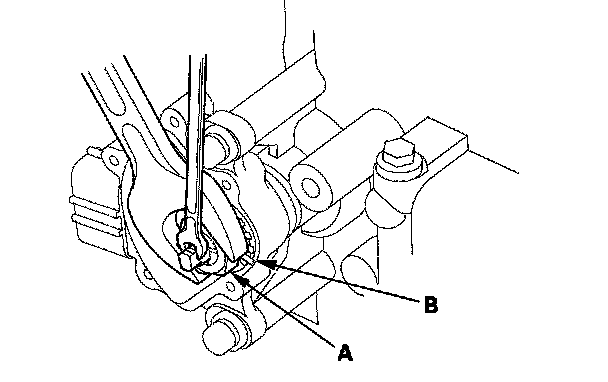 B

A