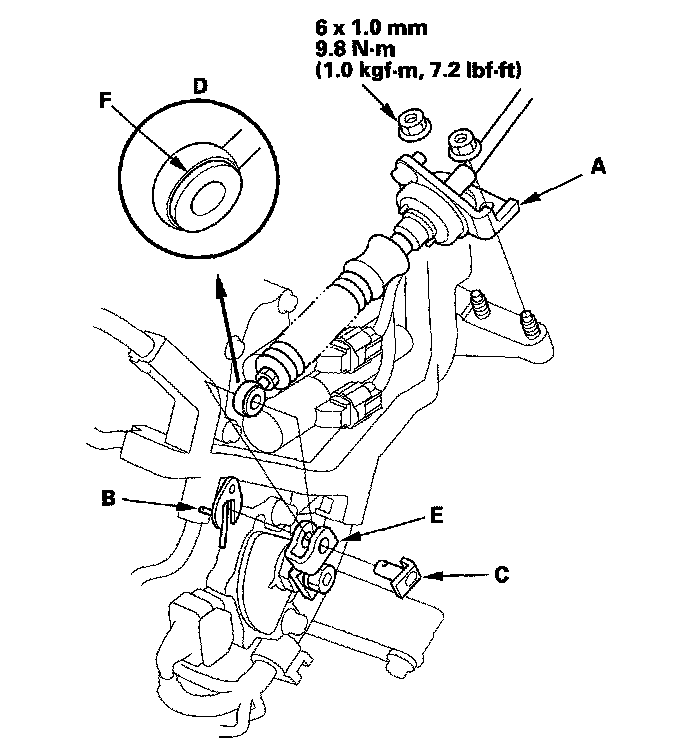 6 x 1.0 mm
9.8 N·m
(1.0 kgf·m, 7.2 lbf·ft)

D

F

A

B

E

C