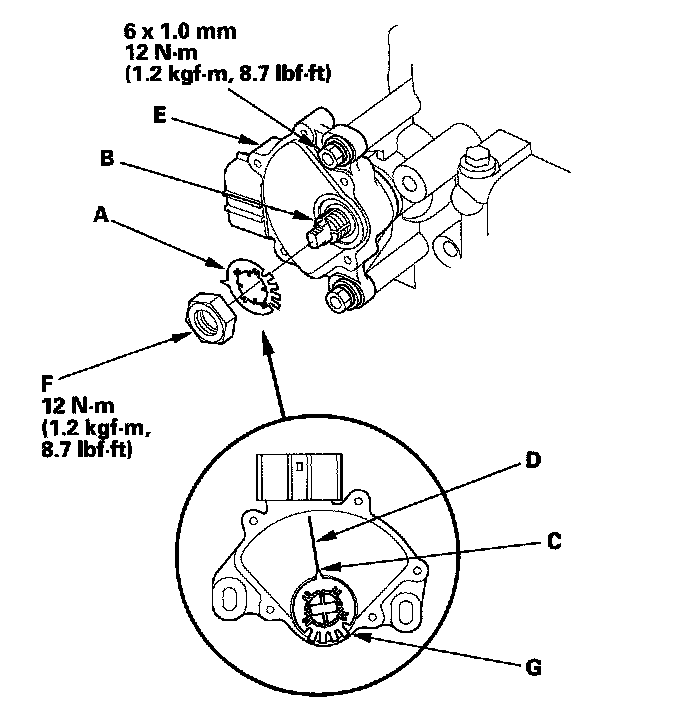 6 x 1.0 mm
12 N·m
(1.2 kgf·m, 8.7 lbf·ft)

E

B

A

F
12 N·m
(1.2 kgf·m,
8.7 lbf·ft)

D

C

G