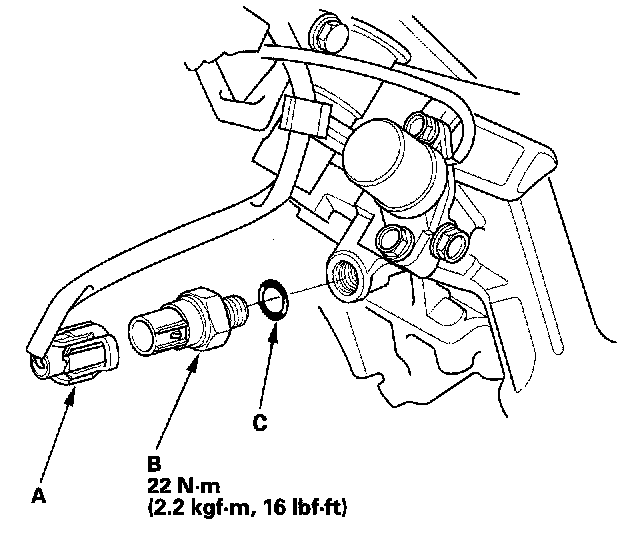 C

A

B
22 N·m
(2.2 kgf·m, 16 lbf·ft)