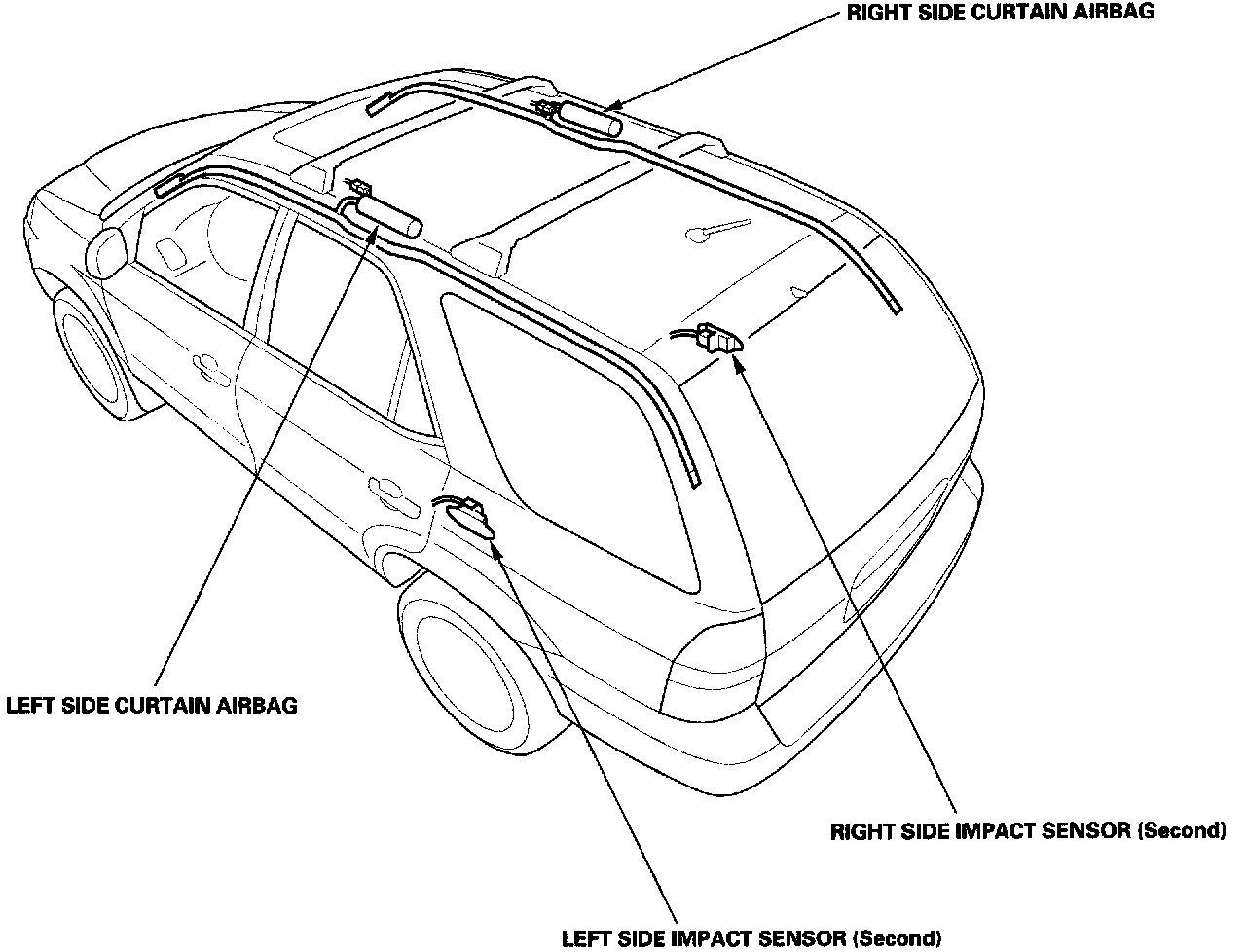 RIGHT SIDE CURTAIN AIRBAG

LEFT SIDE CURTAIN AIRBAG

RIGHT SIDE IMPACT SENSOR (Second)

LEFT SIDE IMPACT SENSOR (Second)