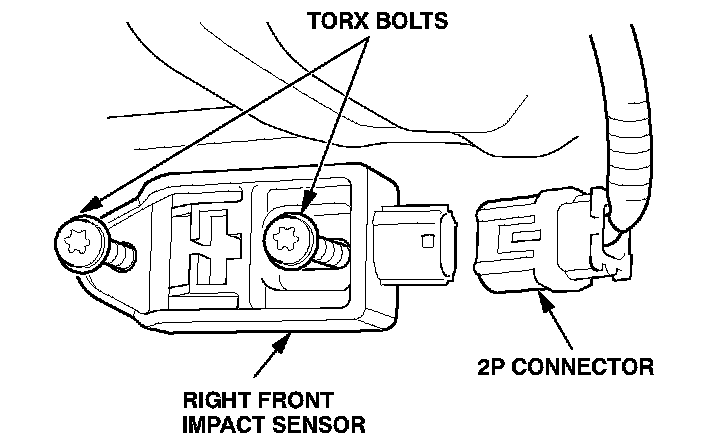 TORX BOLTS

2P CONNECTOR

RIGHT FRONT IMPACT SENSOR