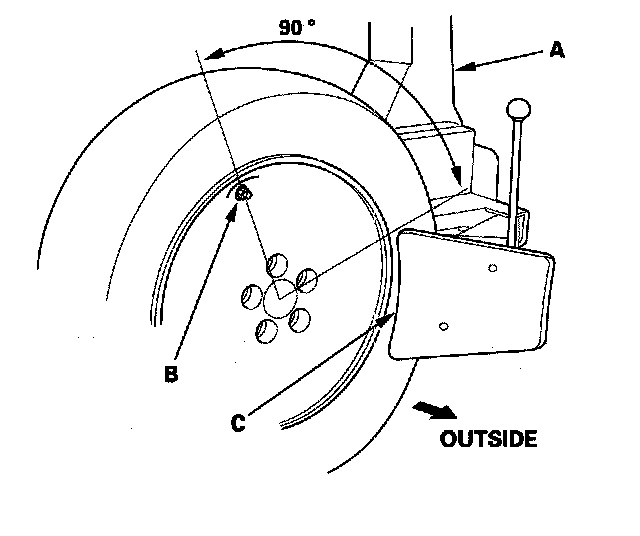 90 °

A

B

C

OUTSIDE