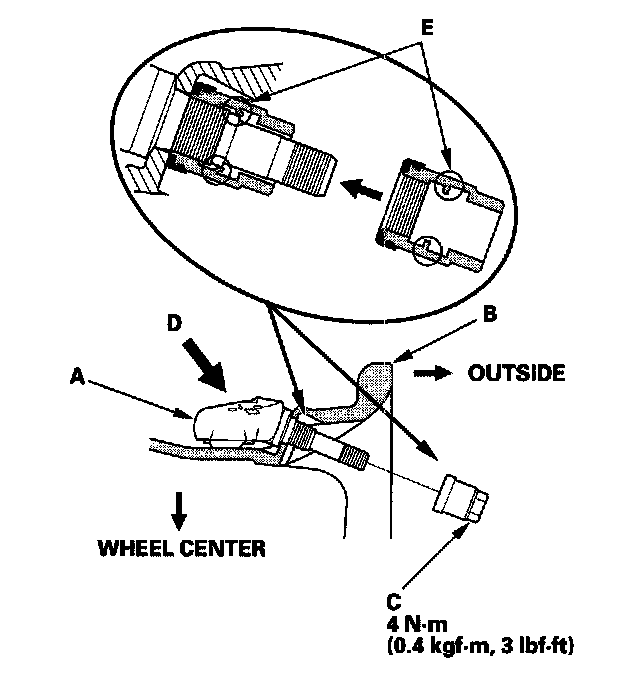 E

D

B

A

OUTSIDE

WHEEL CENTER

C
4 N·m
(0.4 kgf·m, 3 lbf·ft)