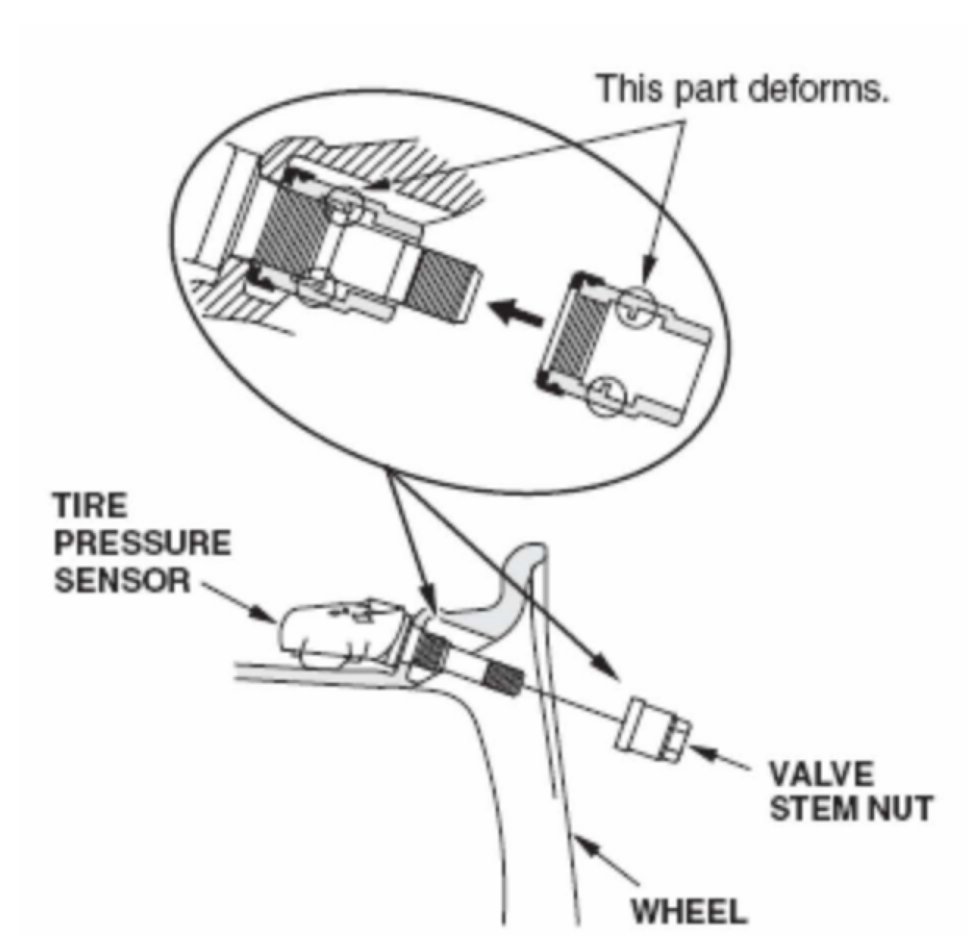 This part deforms.

TIRE PRESSURE SENSOR

VALVE STEM NUT

WHEEL