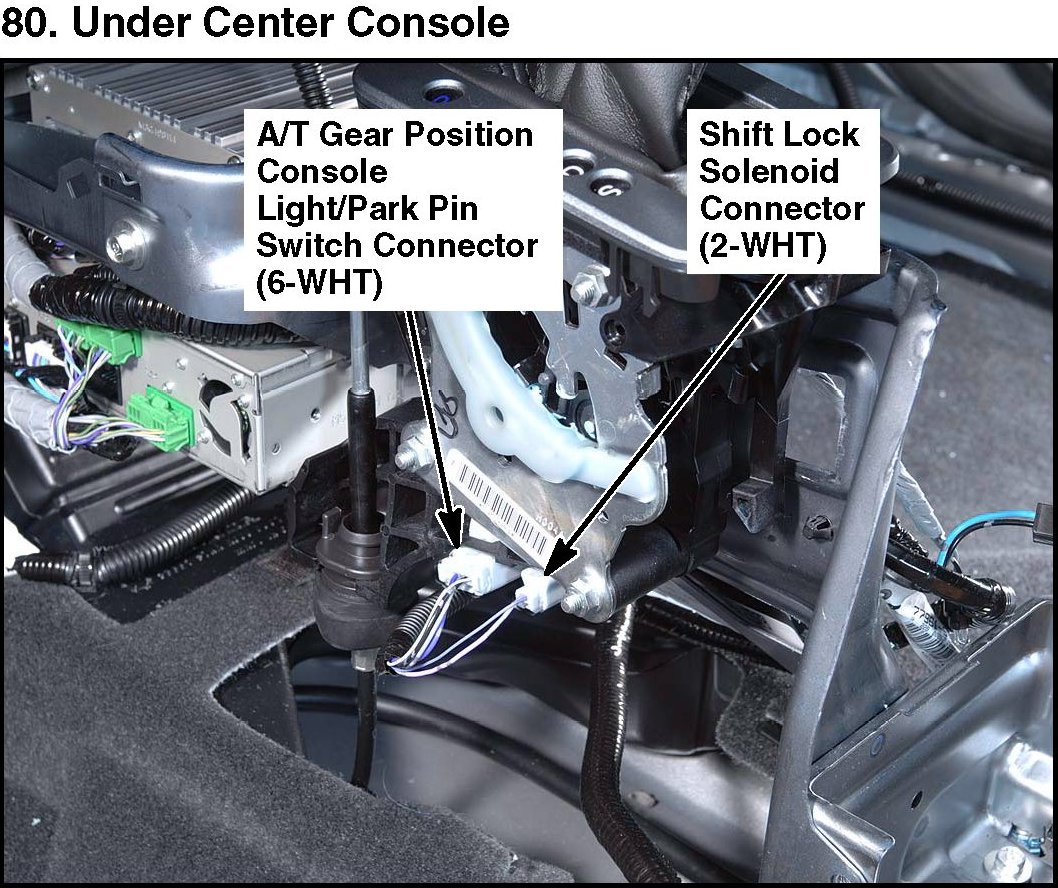 80. Under Center Console

A/T Gear Position Console Light/Park Pin Switch Connector (6-WHT)

Shift Lock Solenoid Connector (2-WHT)