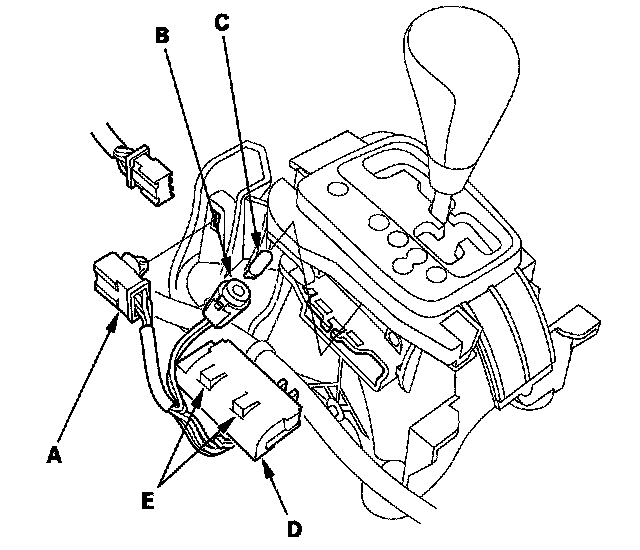 B
C
A
E
D