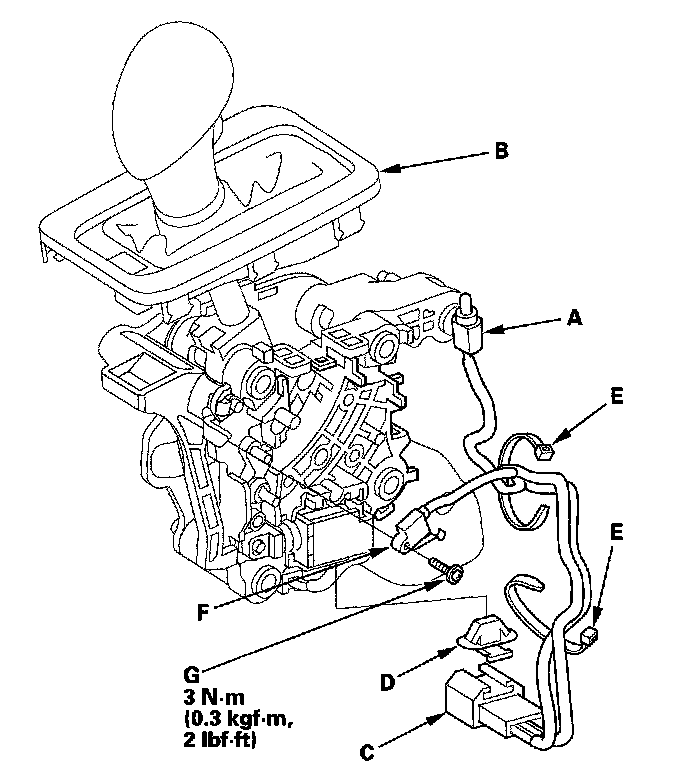 B

A

E

E

F

G
3 N·m
(0.3 kgf·m,
2 lbf·ft)

D

C