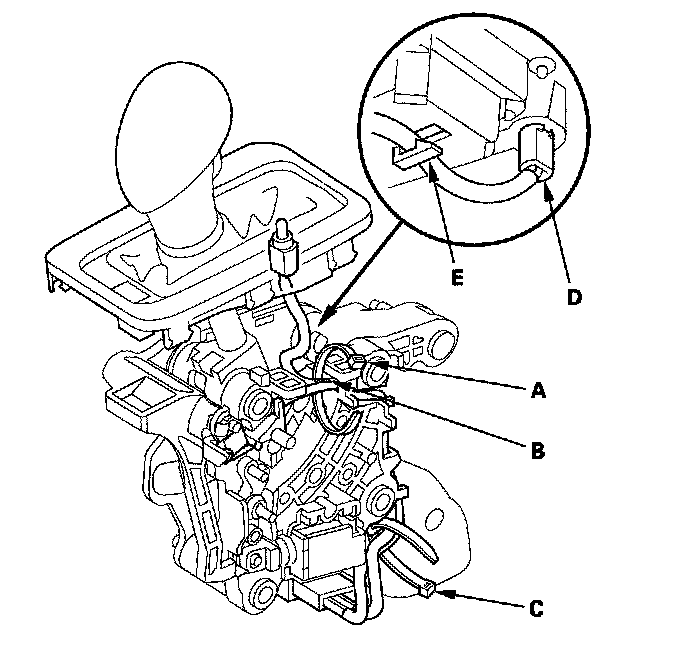 E
D
A
B
C