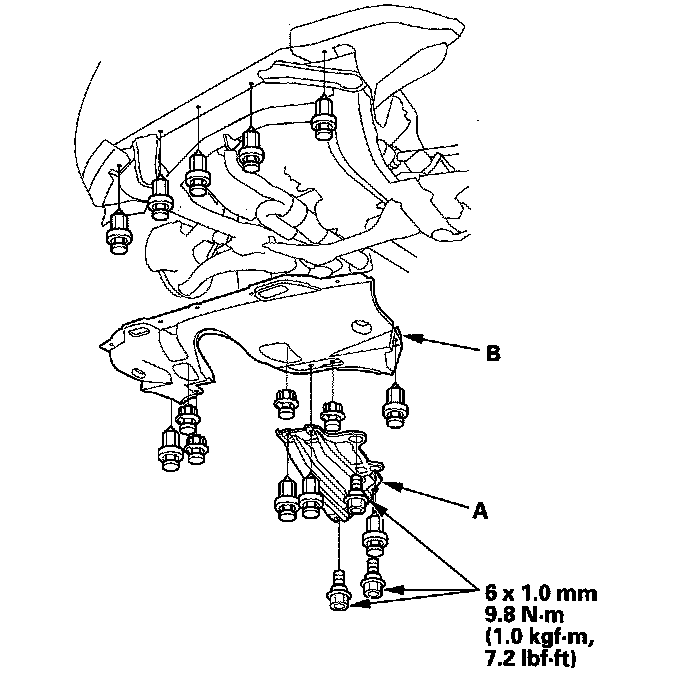 B

A

6 x 1.0 mm
9.8 N·m
(1.0 kgf·m,
7.2 lbf·ft)