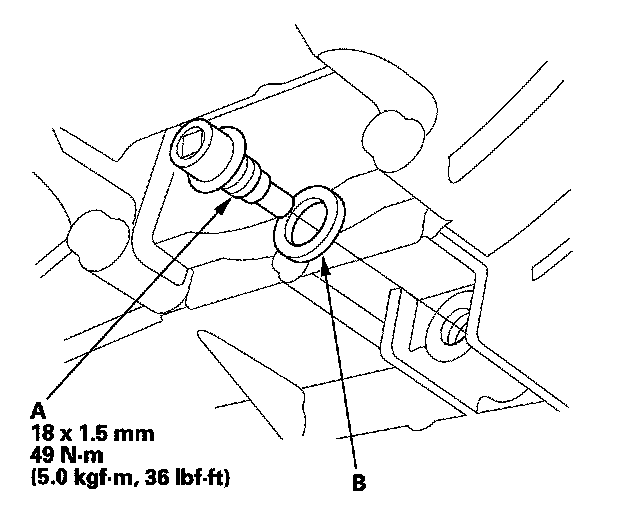 A
18 x 1.5 mm
49 N·m
(5.0 kgf·m, 36 lbf·ft)

B