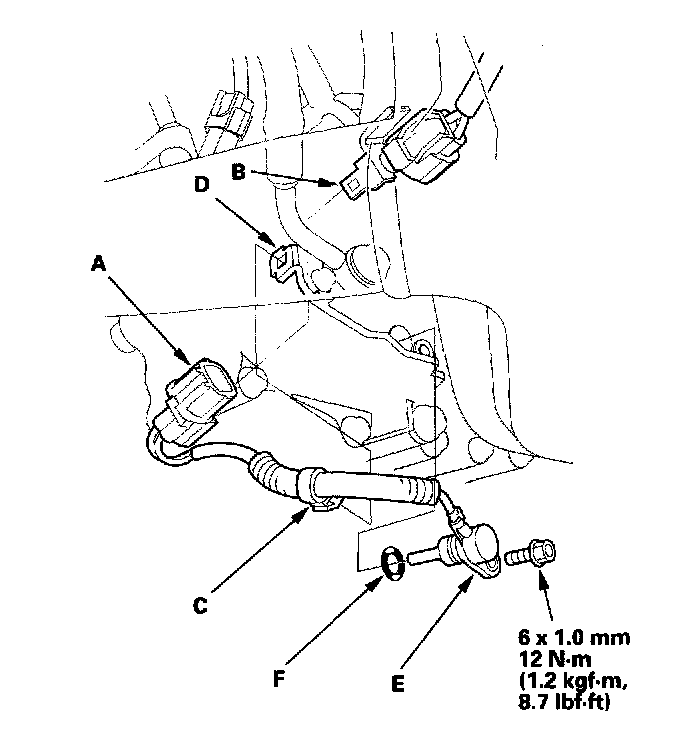 B
D
A
C
F
E
6 x 1.0 mm
12 N·m
(1.2 kgf·m,
8.7 lbf·ft)