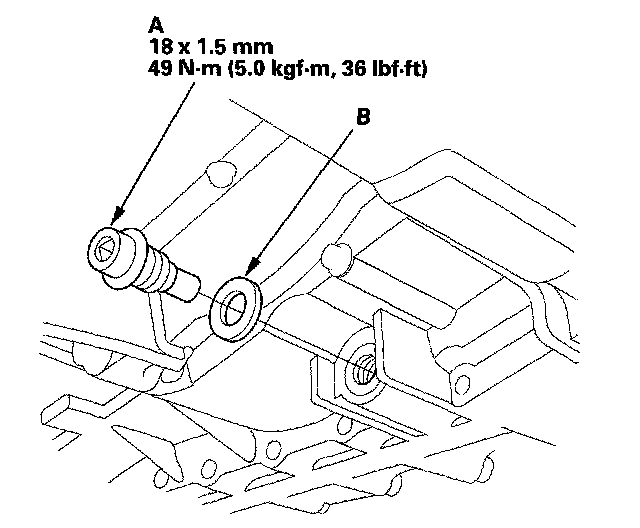 A
18 x 1.5 mm
49 N·m (5.0 kgf·m, 36 lbf·ft)

B