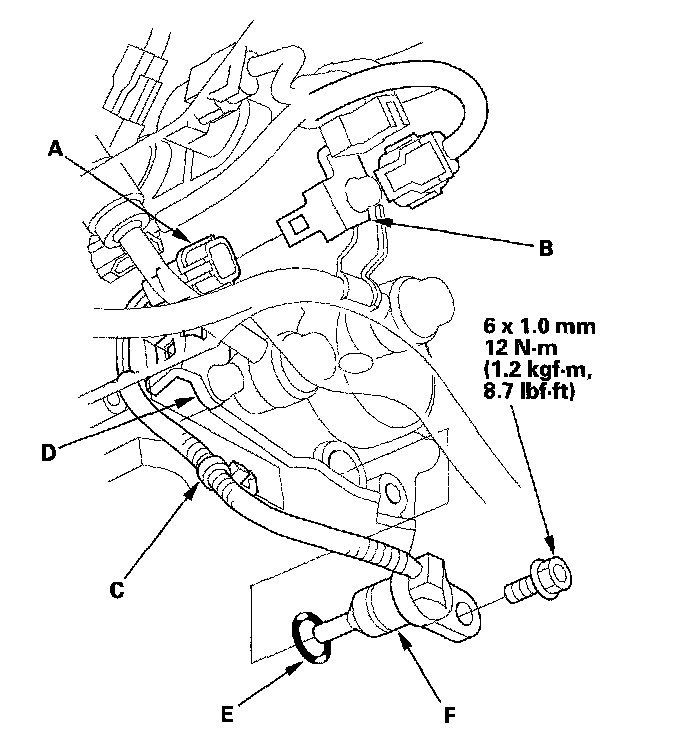 A

B

6 x 1.0 mm
12 N·m
(1.2 kgf·m,
8.7 lbf·ft)

D

C

E

F