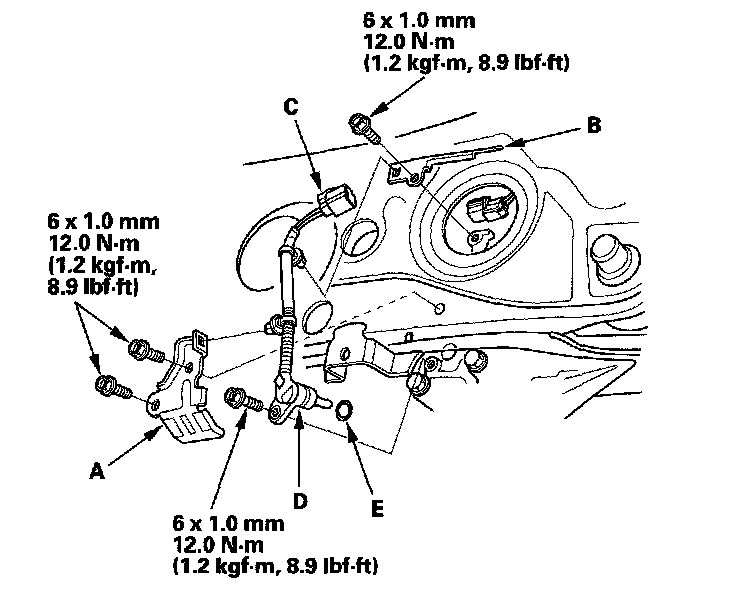 6 x 1.0 mm
12.0 N·m
(1.2 kgf·m, 8.9 lbf·ft)

C

B

6 x 1.0 mm
12.0 N·m
(1.2 kgf·m,
8.9 lbf·ft)

A

D

E

6 x 1.0 mm
12.0 N·m
(1.2 kgf·m, 8.9 lbf·ft)