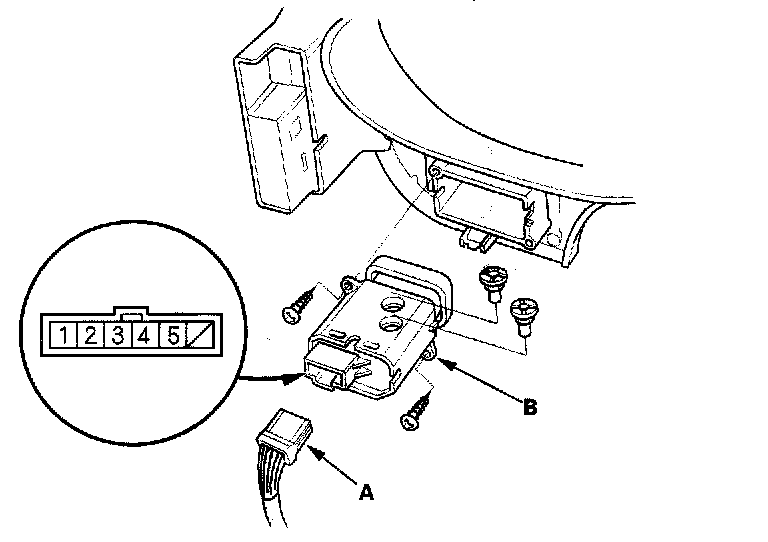 1 2 3 4 5

B

A