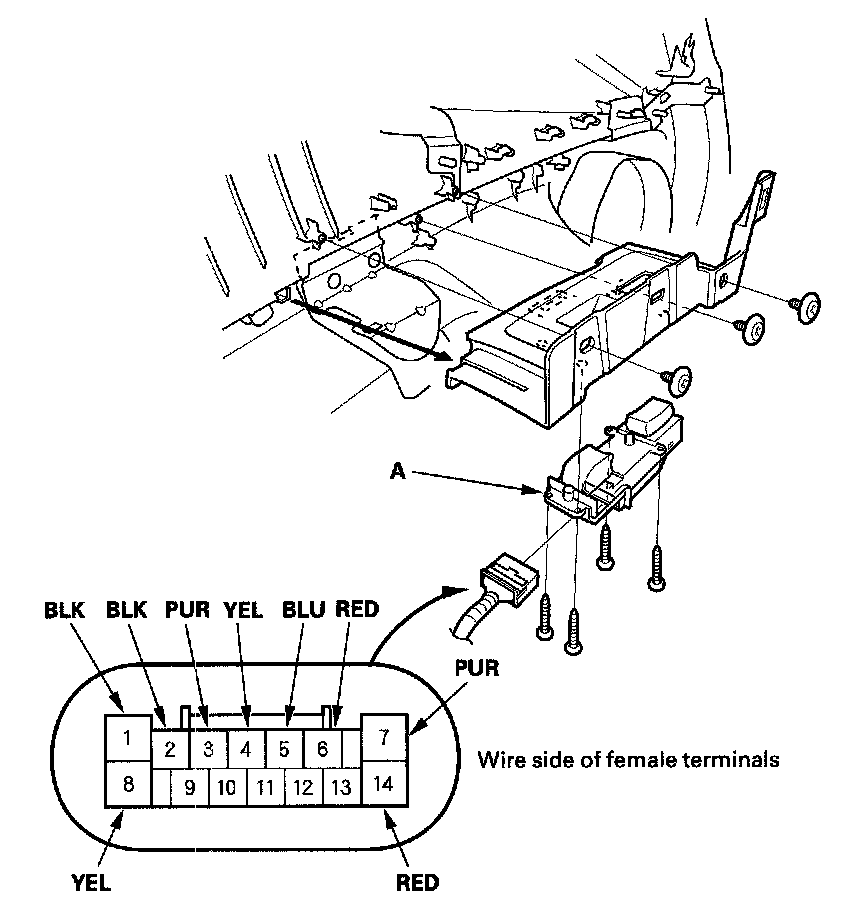 A

BLK BLK PUR YEL BLU RED

PUR

1 2 3 4 5 6 7
8 9 10 11 12 13 14

Wire side of female terminals

YEL

RED