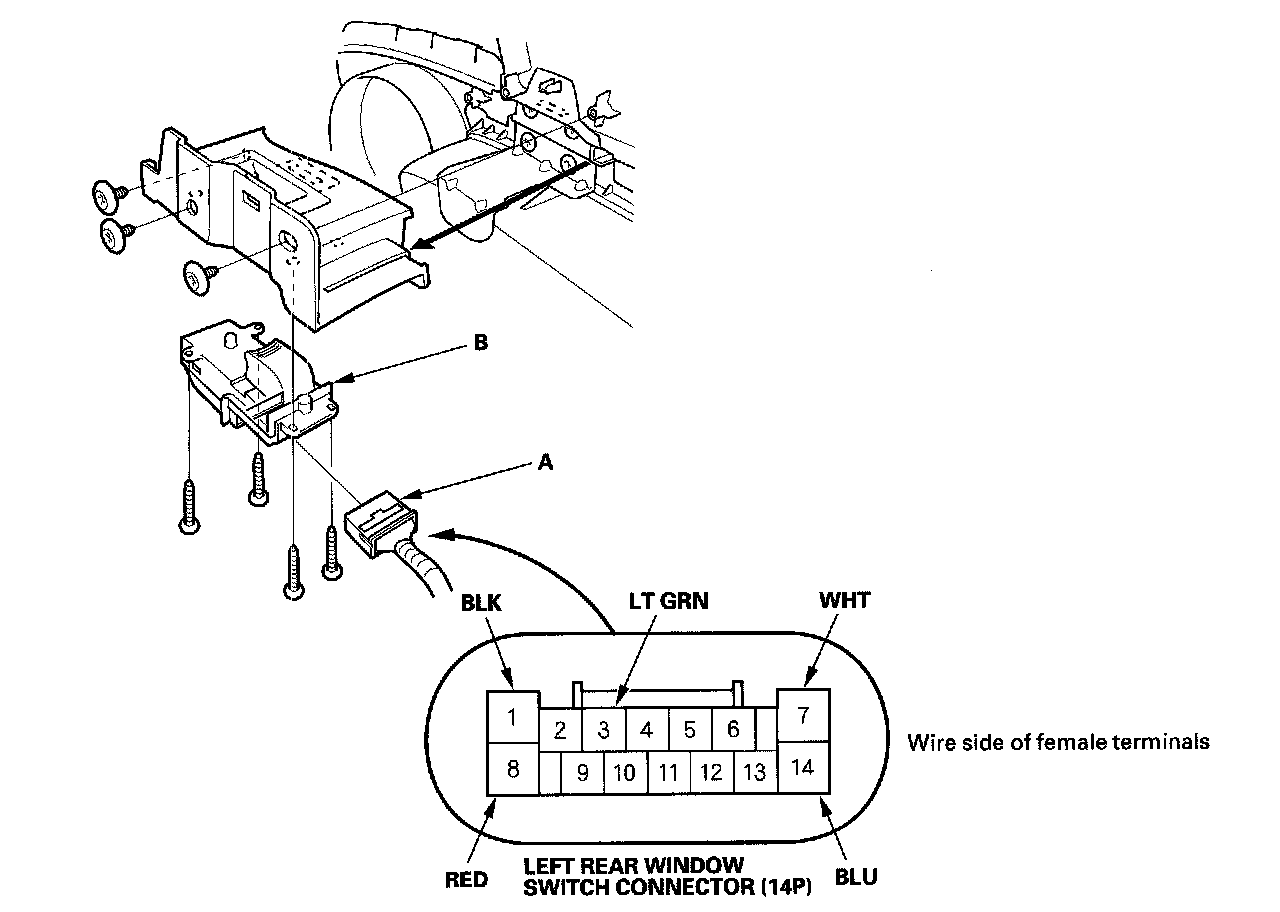 B

A

BLK

LT GRN

WHT

1
2
3
4
5
6
7
8
9
10
11
12
13
14

Wire side of female terminals

RED

LEFT REAR WINDOW SWITCH CONNECTOR (14P)

BLU