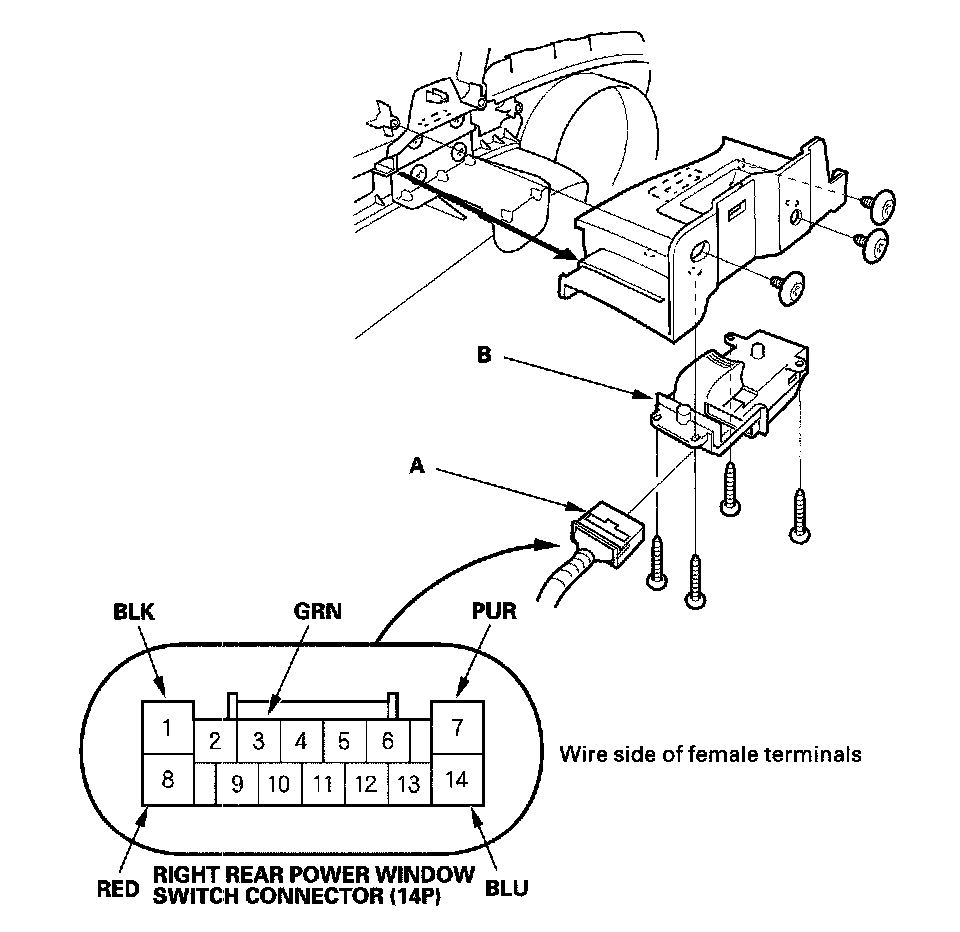 B

A

BLK

GRN

PUR

1
2
3
4
5
6
7
8
9
10
11
12
13
14

Wire side of female terminals

RED

RIGHT REAR POWER WINDOW SWITCH CONNECTOR (14P)

BLU