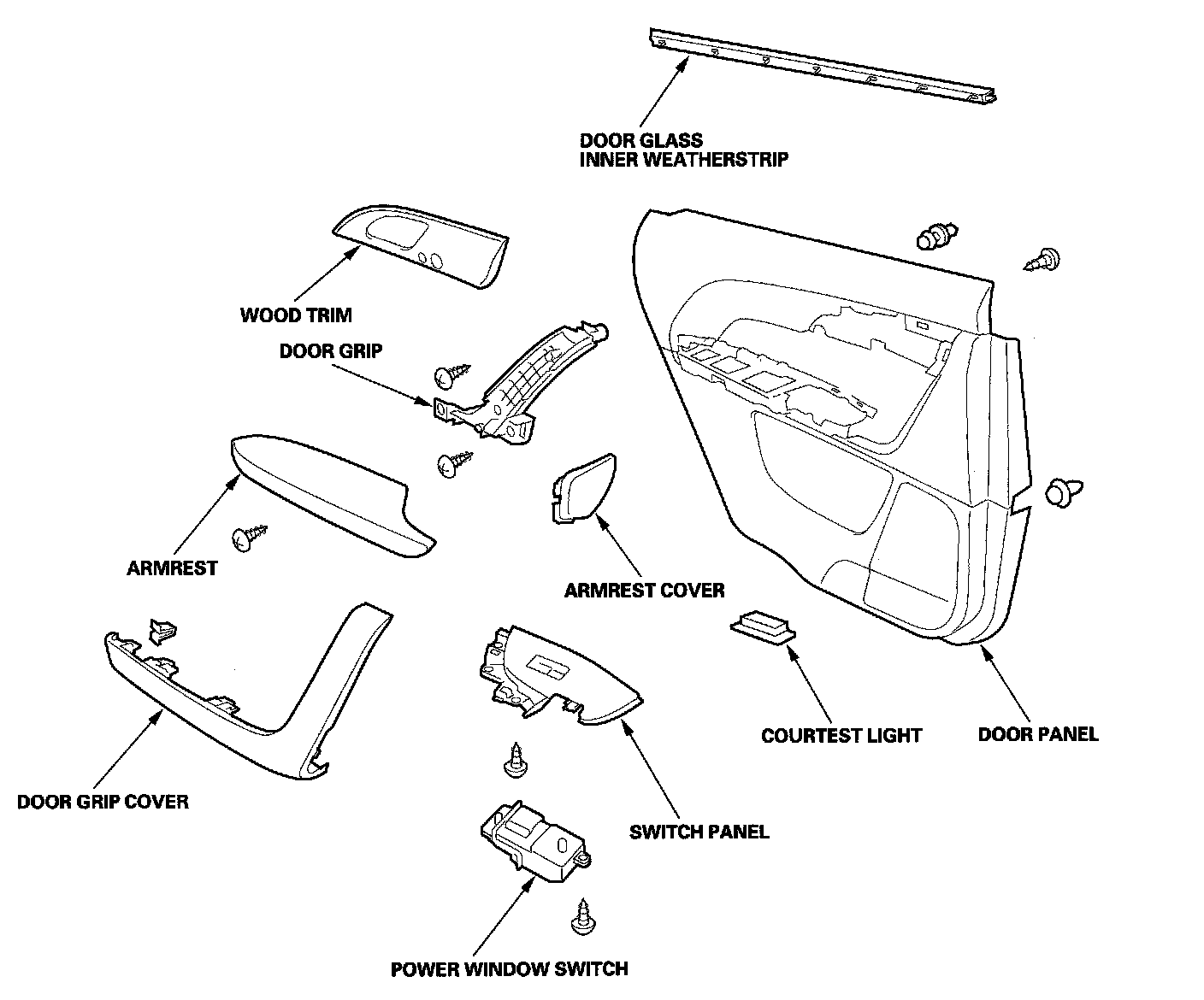 DOOR GLASS
INNER WEATHERSTRIP

WOOD TRIM

DOOR GRIP

ARMREST

ARMREST COVER

DOOR GRIP COVER

COURTEST LIGHT

DOOR PANEL

SWITCH PANEL

POWER WINDOW SWITCH