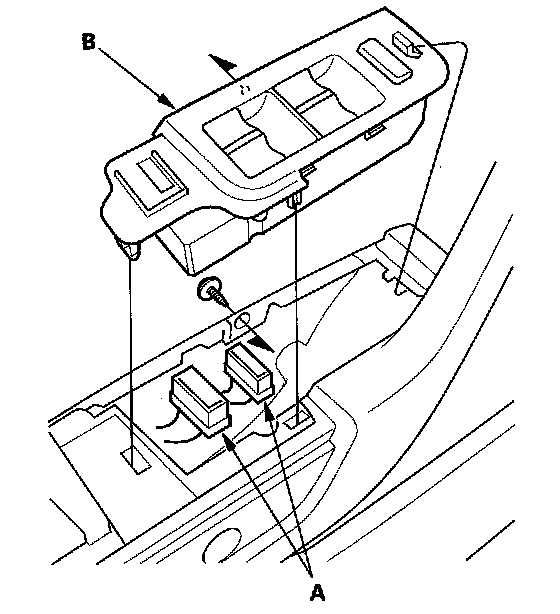 B

A