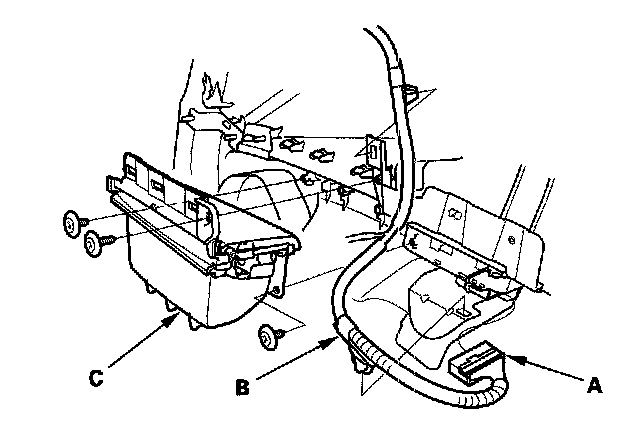 C
B
A