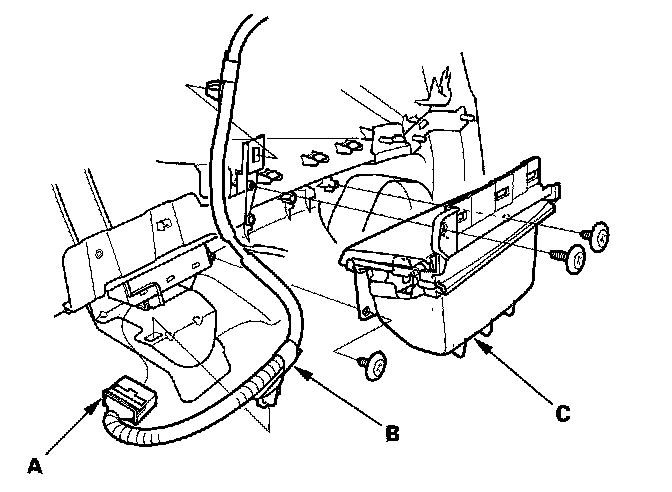 A
B
C