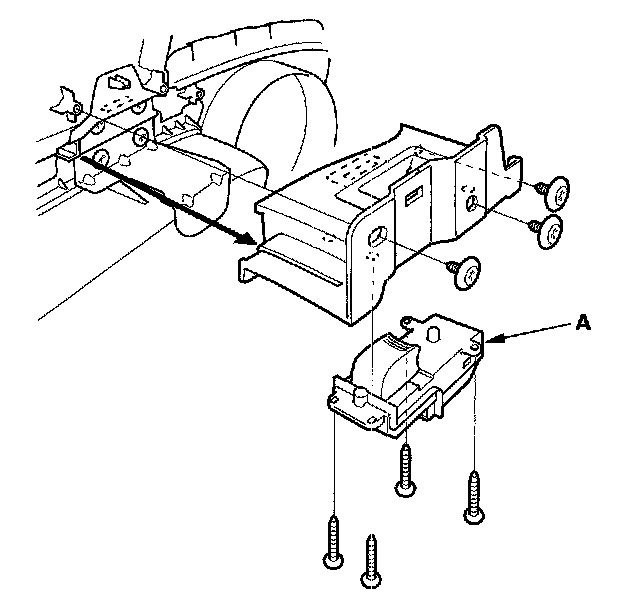 A