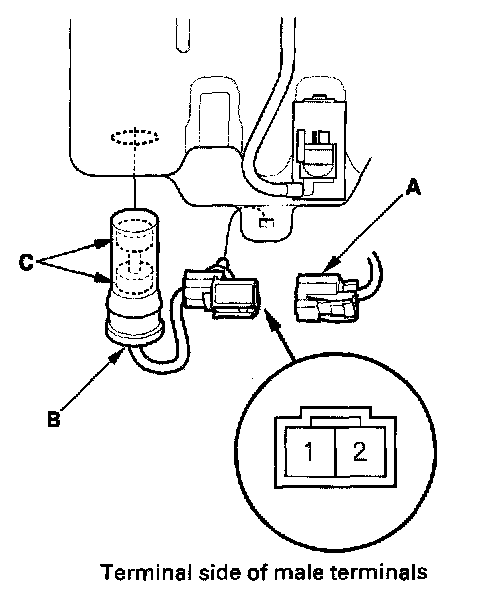 A

C

B

1 2

Terminal side of male terminals