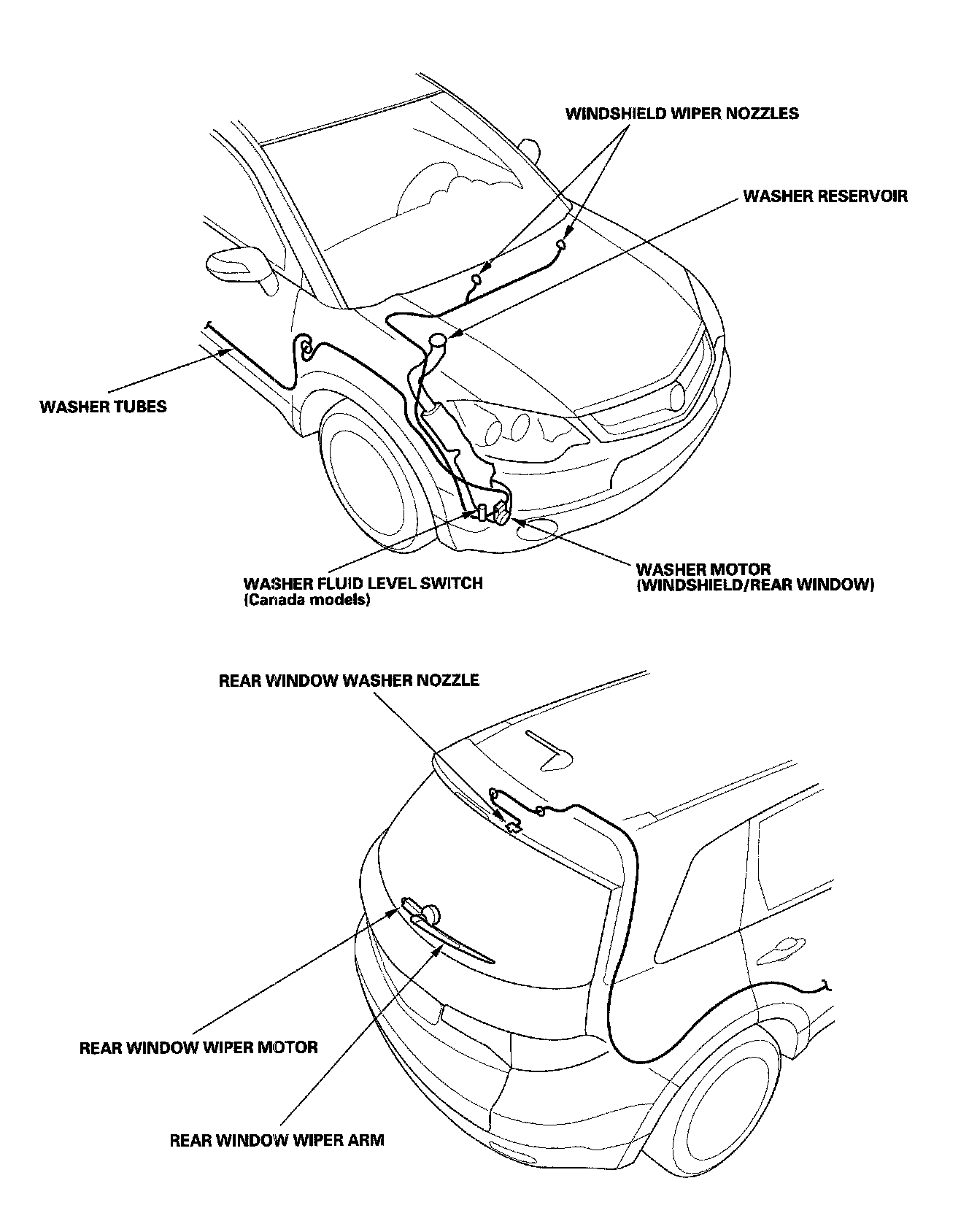 WINDSHIELD WIPER NOZZLES

WASHER RESERVOIR

WASHER TUBES

WASHER FLUID LEVEL SWITCH
(Canada models)

WASHER MOTOR
(WINDSHIELD/REAR WINDOW)

REAR WINDOW WASHER NOZZLE

REAR WINDOW WIPER MOTOR

REAR WINDOW WIPER ARM