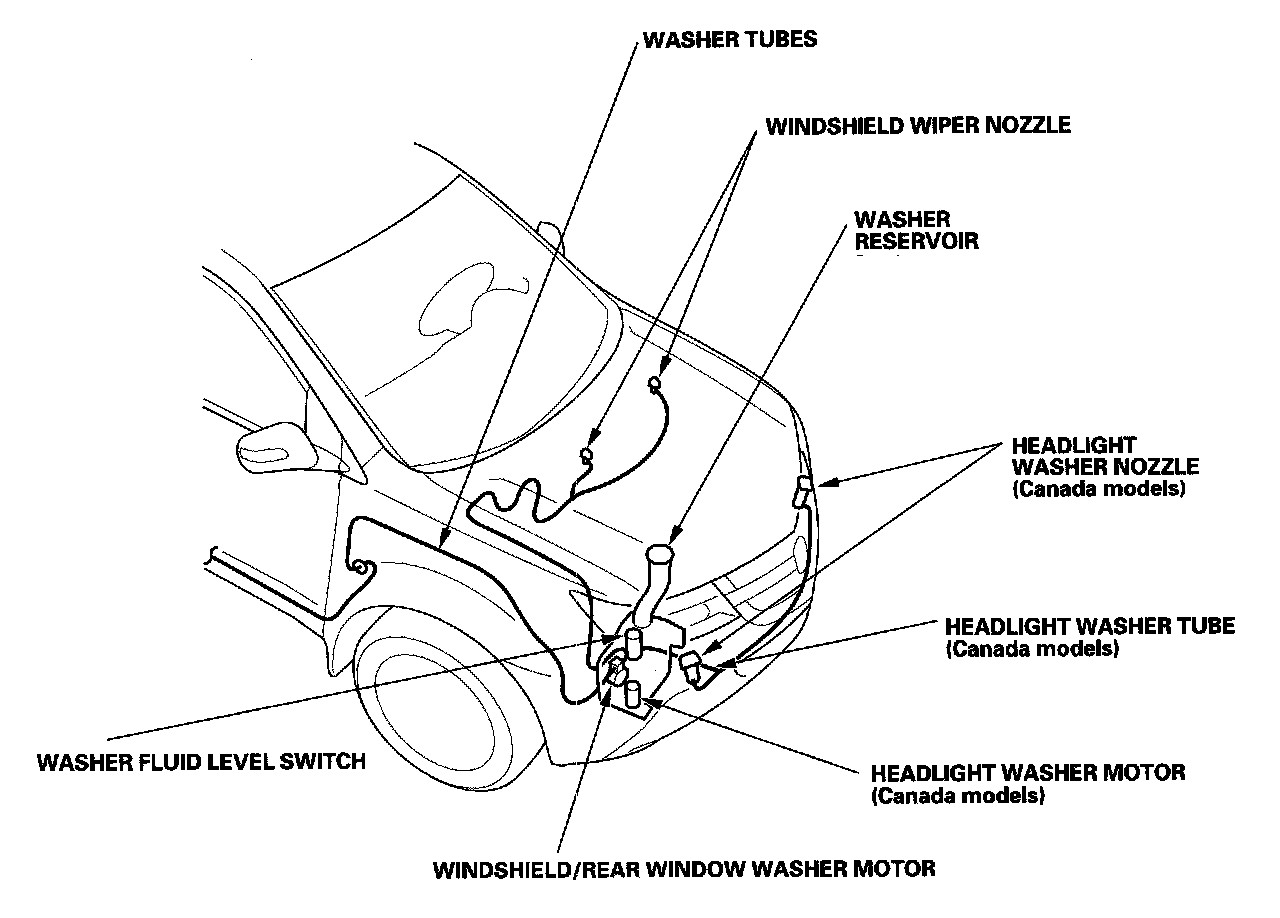 WASHER TUBES

WINDSHIELD WIPER NOZZLE

WASHER RESERVOIR

HEADLIGHT WASHER NOZZLE (Canada models)

HEADLIGHT WASHER TUBE (Canada models)

WASHER FLUID LEVEL SWITCH

HEADLIGHT WASHER MOTOR (Canada models)

WINDSHIELD/REAR WINDOW WASHER MOTOR