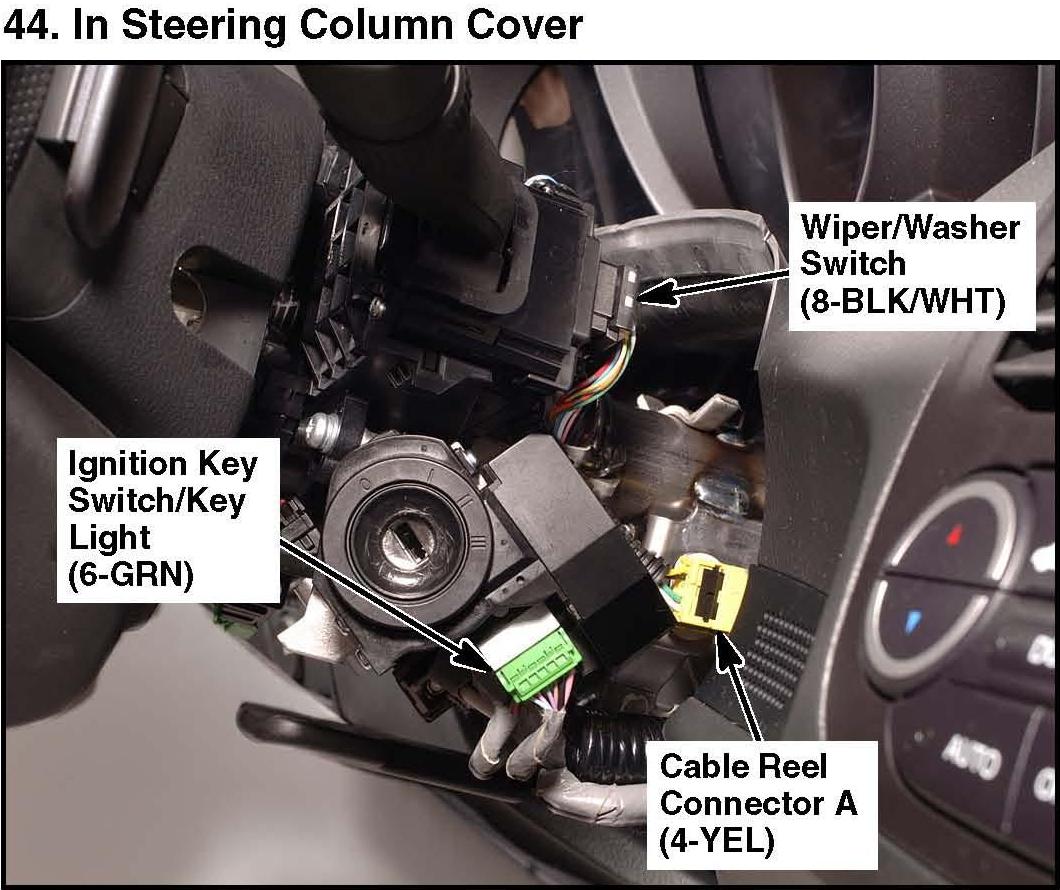 44. In Steering Column Cover

Wiper/Washer Switch (8-BLK/WHT)

Ignition Key Switch/Key Light (6-GRN)

Cable Reel Connector A (4-YEL)

AUTO