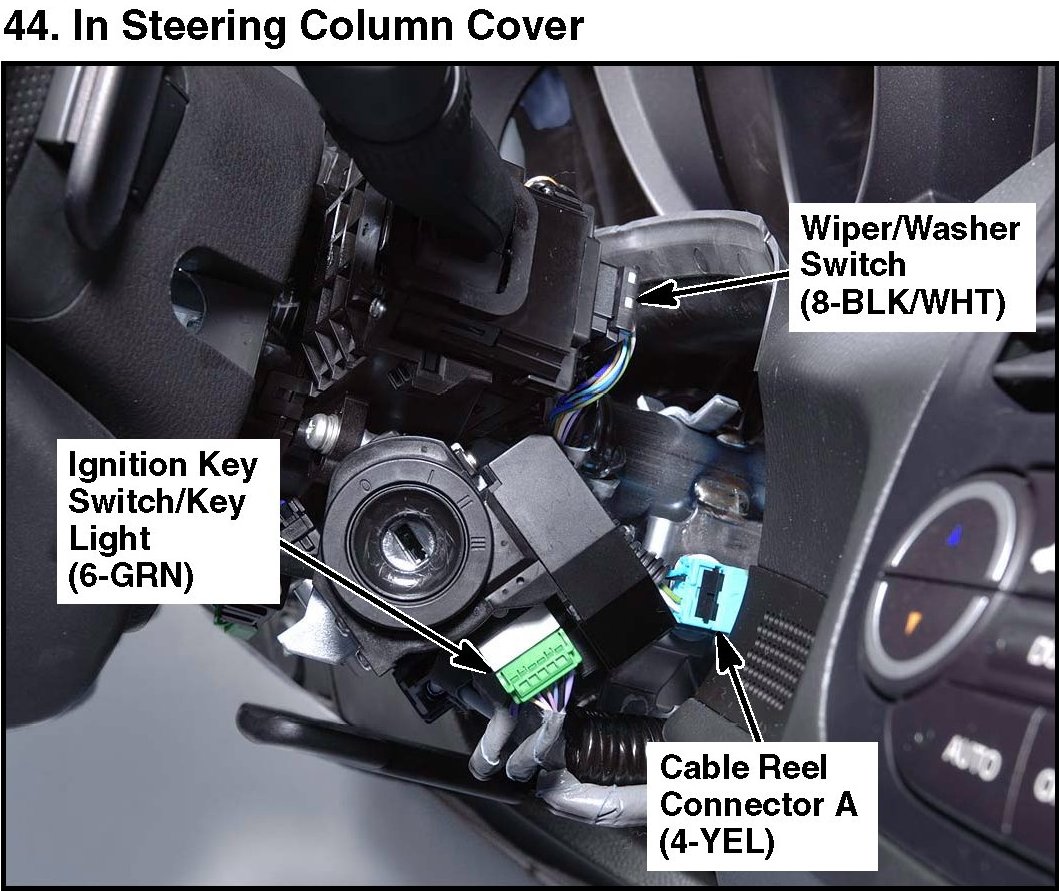 44. In Steering Column Cover

Wiper/Washer Switch (8-BLK/WHT)

Ignition Key Switch/Key Light (6-GRN)

Cable Reel Connector A (4-YEL)

AUTO