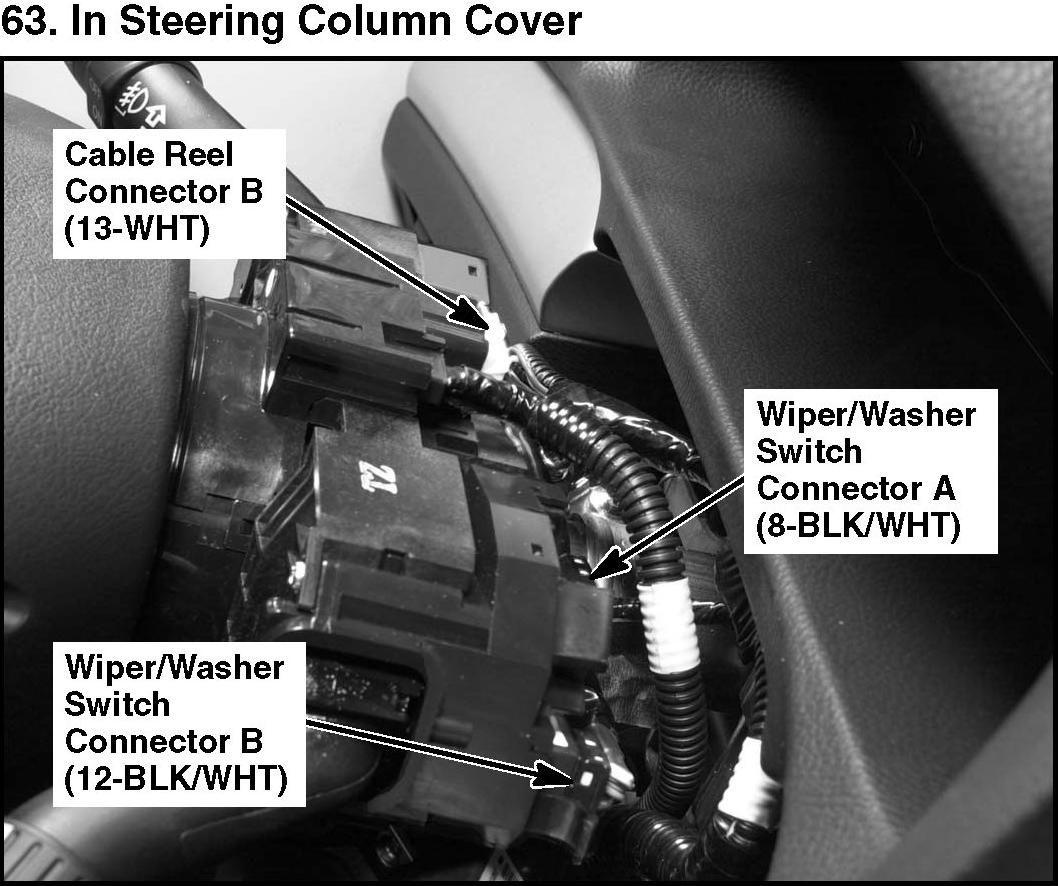 63. In Steering Column Cover

Cable Reel Connector B (13-WHT)

Wiper/Washer Switch Connector A (8-BLK/WHT)

Wiper/Washer Switch Connector B (12-BLK/WHT)