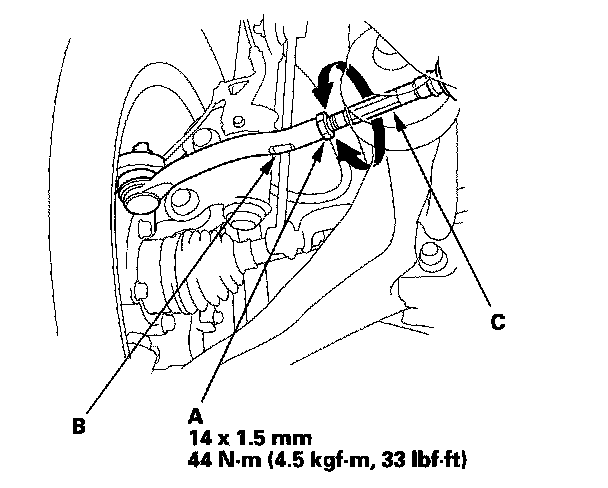 C

B

A
14 x 1.5 mm
44 N·m (4.5 kgf·m, 33 lbf·ft)