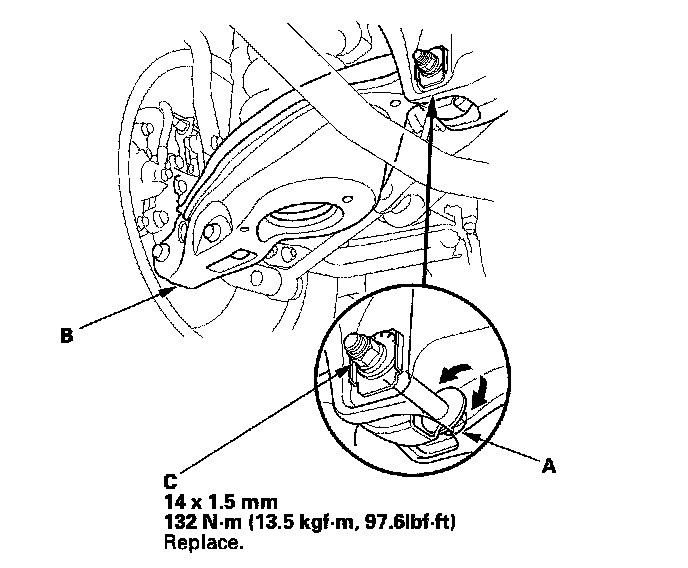 B

A

C
14 x 1.5 mm
132 N·m (13.5 kgf·m, 97.6lbf·ft)
Replace.