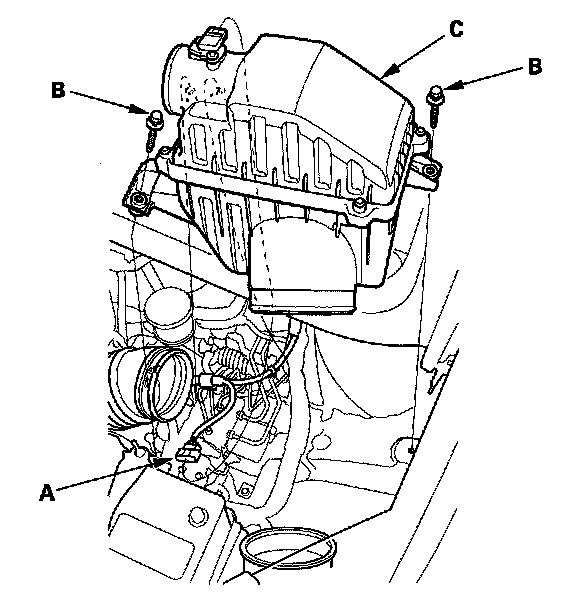 C
B
B
A