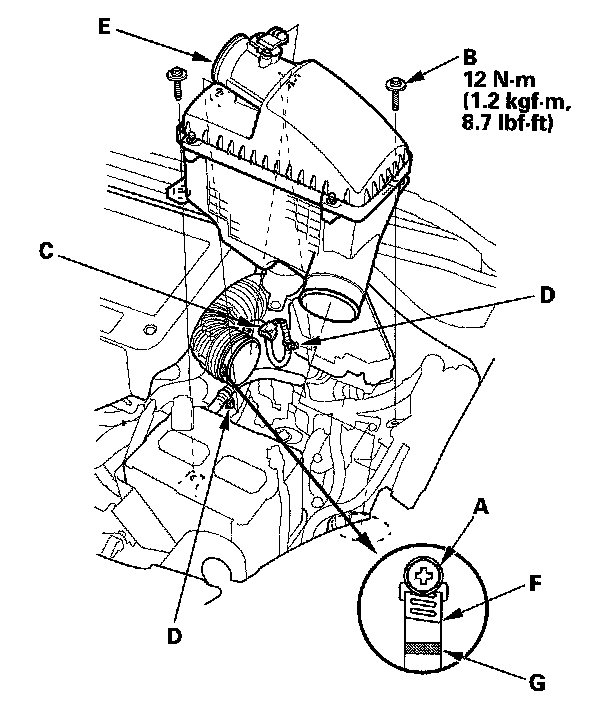 E

B
12 N·m
(1.2 kgf·m,
8.7 lbf·ft)

C

D

D

A

F

G