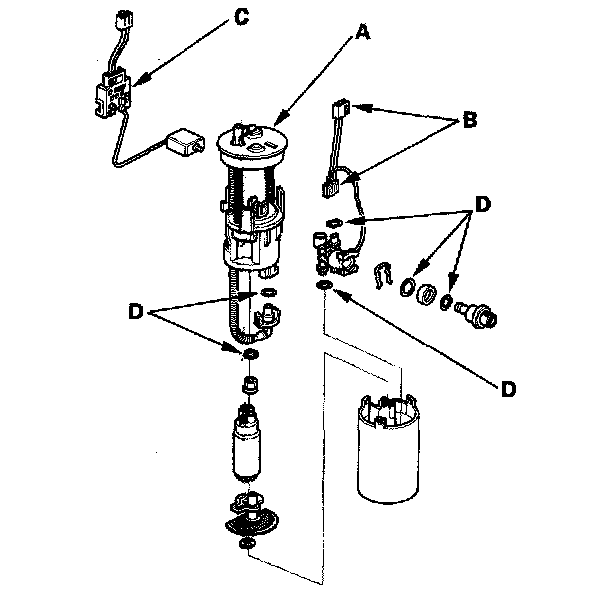 C
A
B
D
D
D