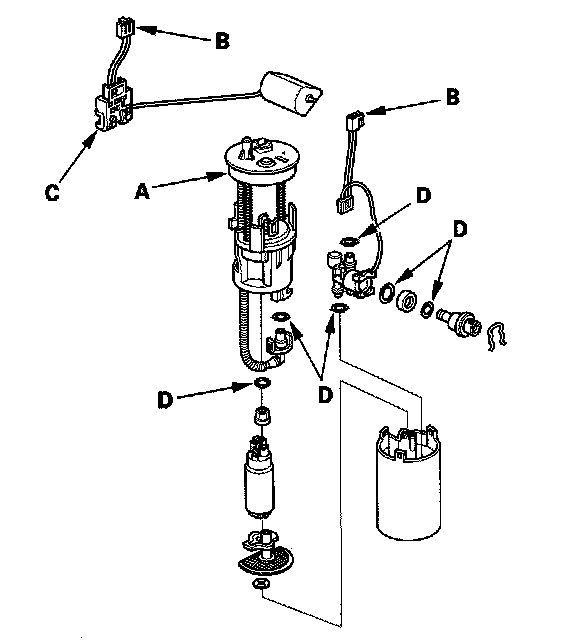 B
B
C
A
D
D
D
D