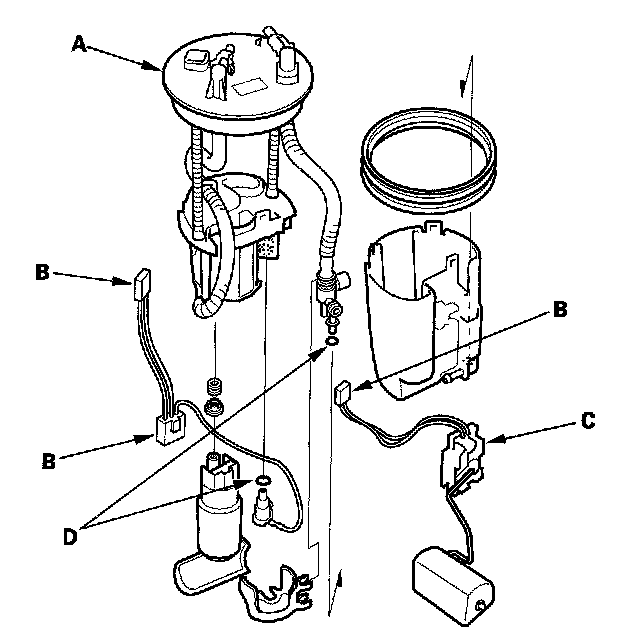 A
B
B
B
C
D