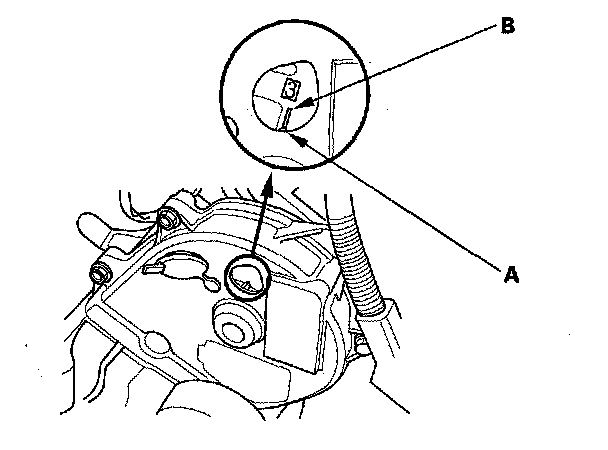 B
3
A