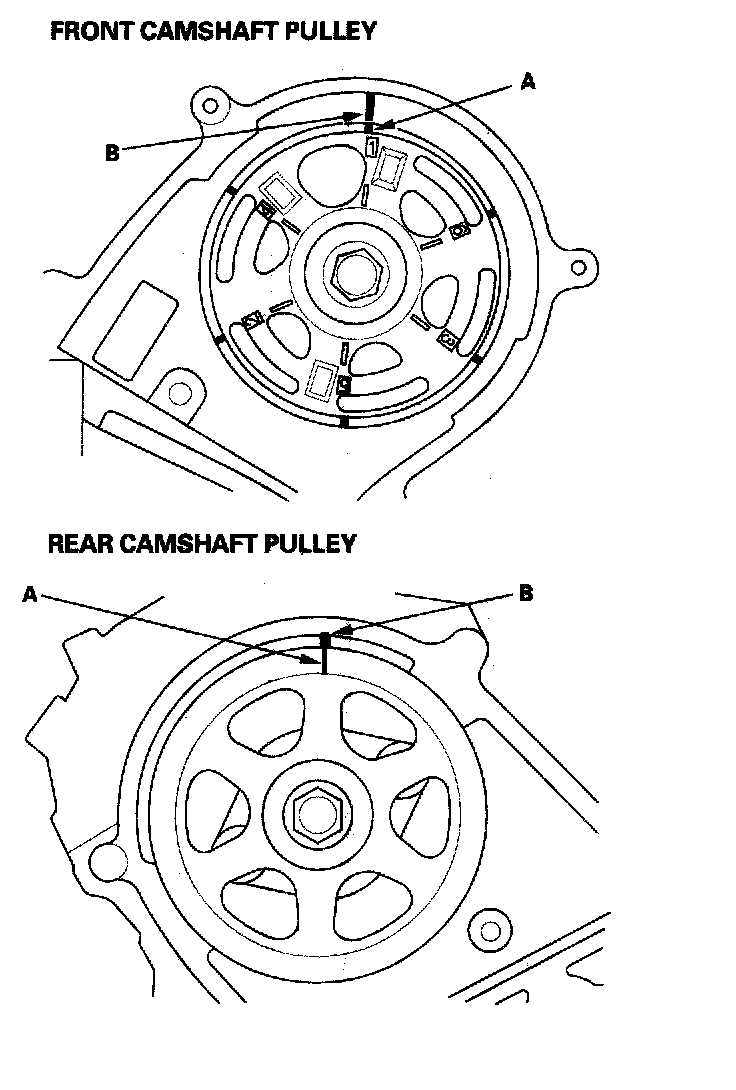 FRONT CAMSHAFT PULLEY

A

B

1

REAR CAMSHAFT PULLEY

A

B