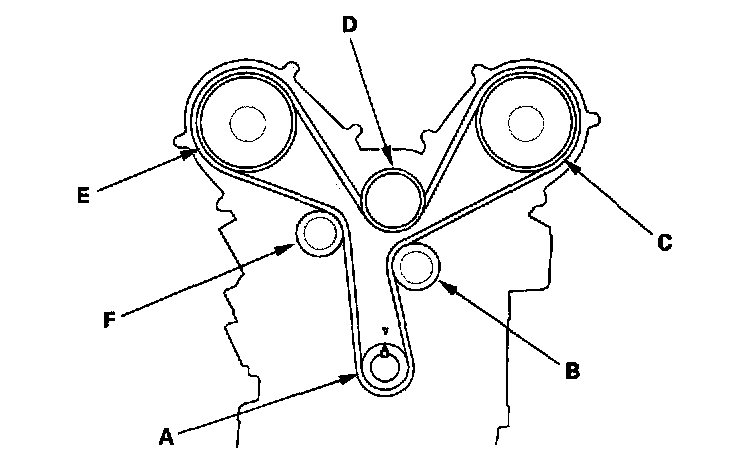 D
E
C
F
B
A