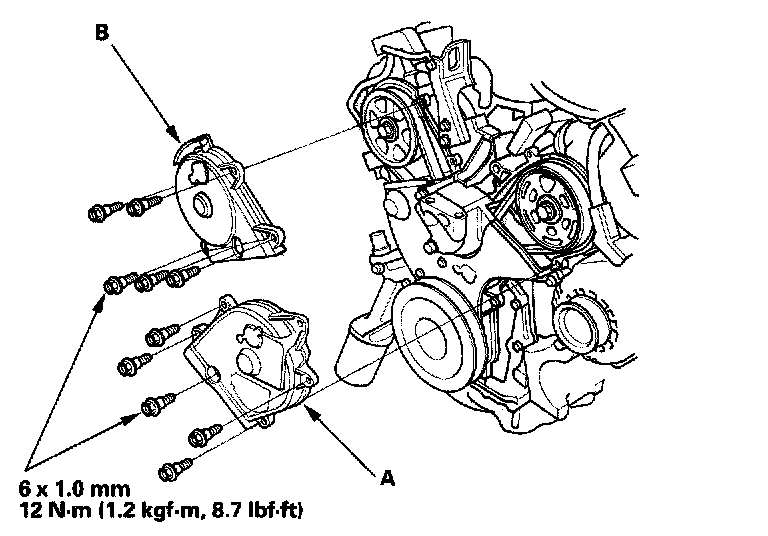 B

A

6 x 1.0 mm
12 N·m (1.2 kgf·m, 8.7 lbf·ft)