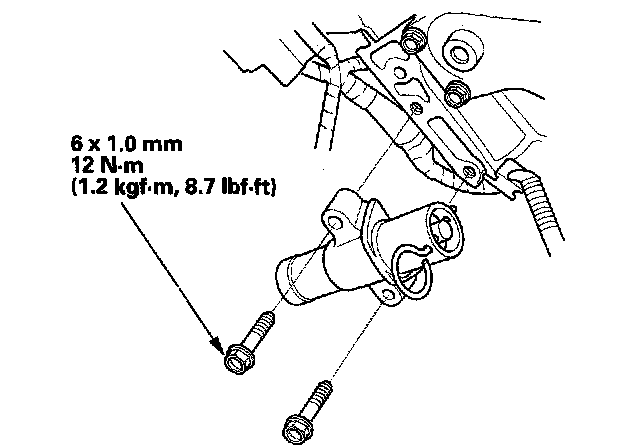 6 x 1.0 mm
12 N·m
(1.2 kgf·m, 8.7 lbf·ft)