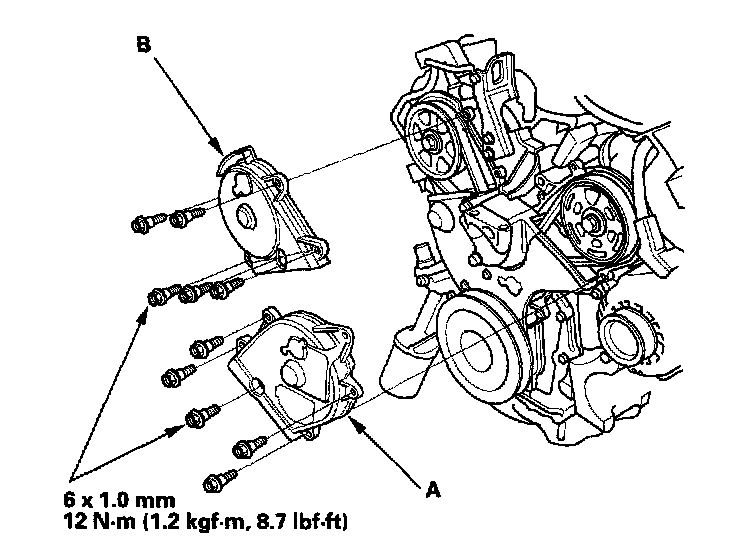 B

A

6 x 1.0 mm
12 N·m (1.2 kgf·m, 8.7 lbf·ft)