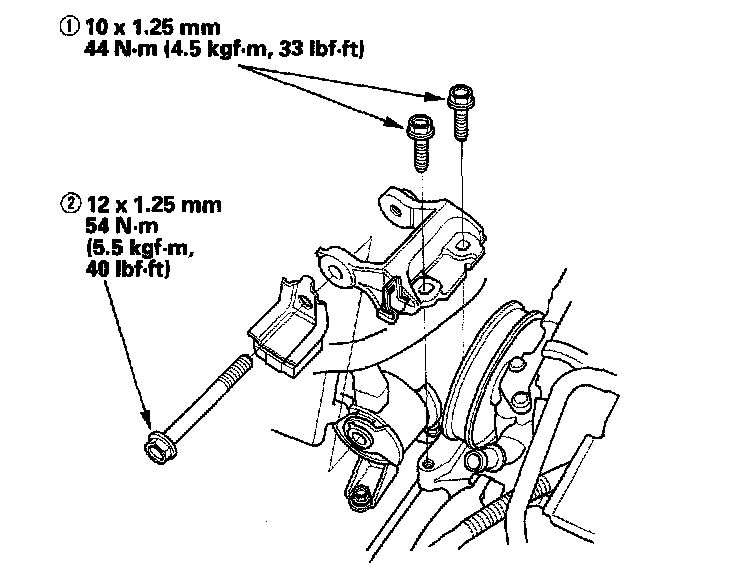 ① 10 x 1.25 mm
44 N·m (4.5 kgf·m, 33 lbf·ft)

② 12 x 1.25 mm
54 N·m
(5.5 kgf·m,
40 lbf·ft)