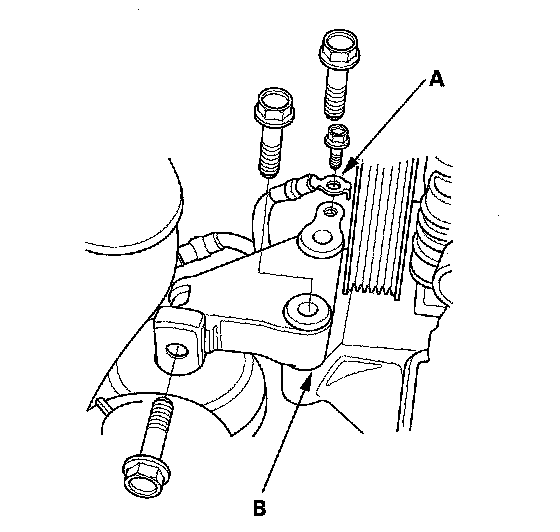 A

B