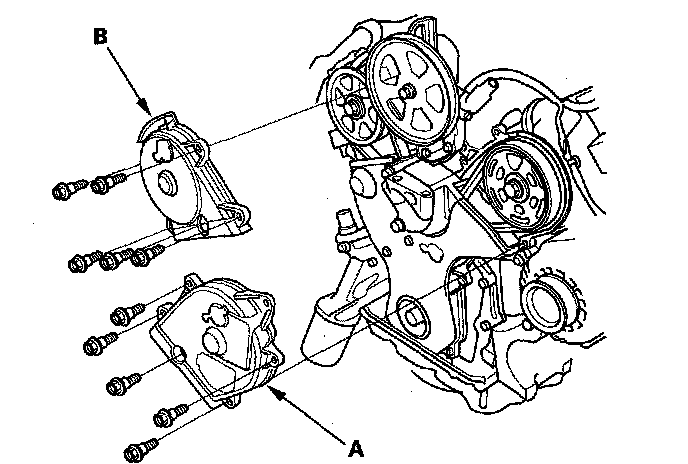 B

A